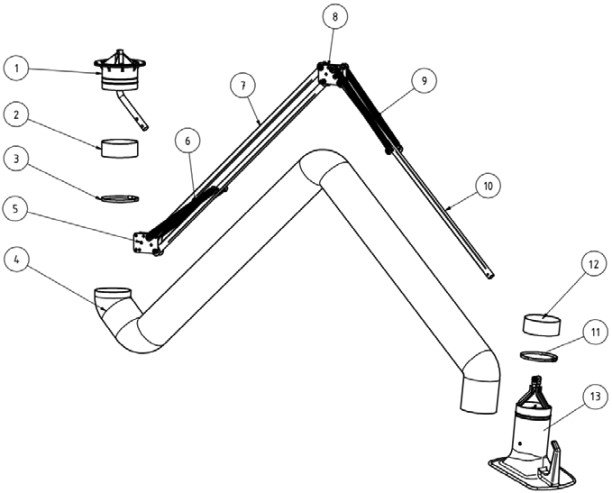 1
2
3
5
4
6
7
8
9
10
12
11
13